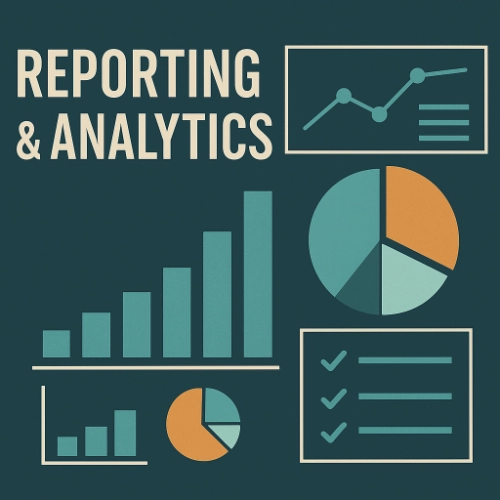 REPORTING
& ANALYTICS