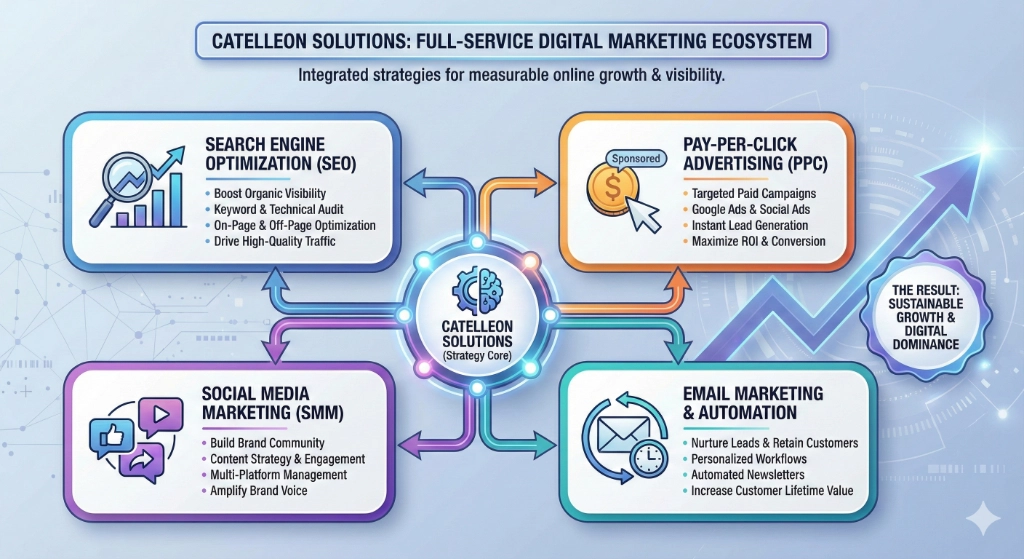 CATELLEON SOLUTIONS: FULL-SERVICE DIGITAL MARKETING ECOSYSTEM

Integrated strategies for measurable online growth & visibility.

SEARCH ENGINE OPTIMIZATION (SEO)
• Boost Organic Visibility
• Keyword & Technical Audit
• On-Page & Off-Page Optimization
• Drive High-Quality Traffic

Sponsored

PAY-PER-CLICK ADVERTISING (PPC)
• Targeted Paid Campaigns
• Google Ads & Social Ads
• Instant Lead Generation
• Maximize ROI & Conversion

CATELLEON SOLUTIONS (Strategy Core)

THE RESULT: SUSTAINABLE GROWTH & DIGITAL DOMINANCE

SOCIAL MEDIA MARKETING (SMM)
• Build Brand Community
• Content Strategy & Engagement
• Multi-Platform Management
• Amplify Brand Voice

EMAIL MARKETING & AUTOMATION
• Nurture Leads & Retain Customers
• Personalized Workflows
• Automated Newsletters
• Increase Customer Lifetime Value