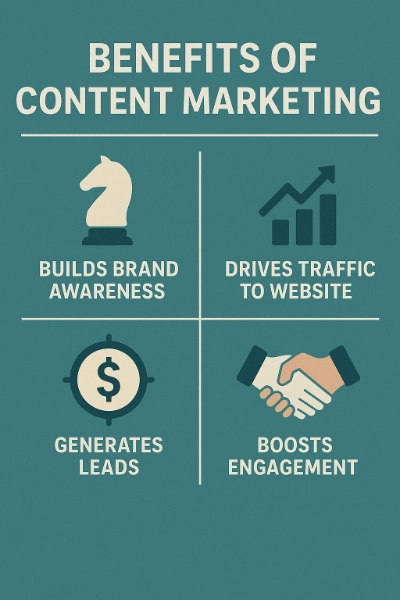 BENEFITS OF CONTENT MARKETING

BUILDS BRAND AWARENESS

DRIVES TRAFFIC TO WEBSITE

$

GENERATES LEADS

BOOSTS ENGAGEMENT