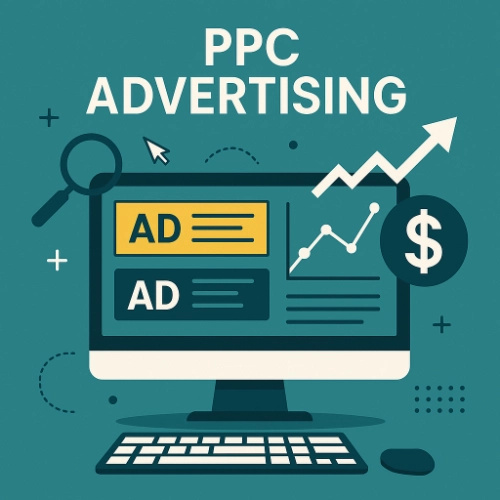 PPC ADVERTISING

AD

AD

$