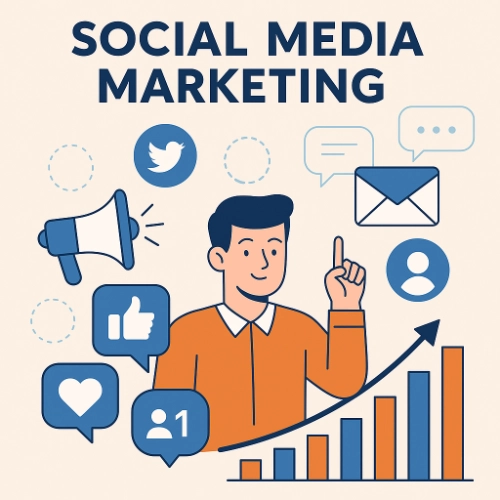 SOCIAL MEDIA MARKETING

1